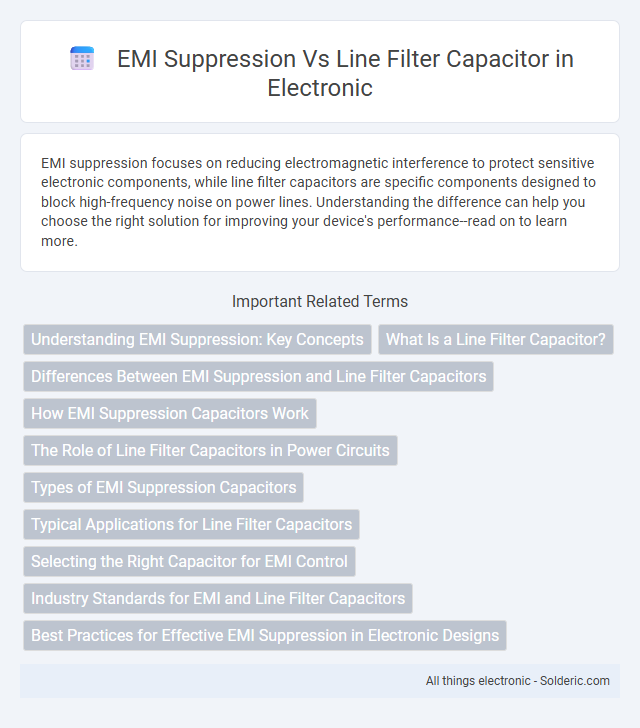 EMI Suppression Vs Line Filter Capacitor in Electronic

EMI suppression focuses on reducing electromagnetic interference to protect sensitive electronic components, while line filter capacitors are specific components designed to block high-frequency noise on power lines. Understanding the difference can help you choose the right solution for improving your device's performance--read on to learn more.

Important Related Terms

Understanding EMI Suppression: Key Concepts

What Is a Line Filter Capacitor?

Differences Between EMI Suppression and Line Filter Capacitors

How EMI Suppression Capacitors Work

The Role of Line Filter Capacitors in Power Circuits

Types of EMI Suppression Capacitors

Typical Applications for Line Filter Capacitors

Selecting the Right Capacitor for EMI Control

Industry Standards for EMI and Line Filter Capacitors

Best Practices for Effective EMI Suppression in Electronic Designs

All things electronic - Solderic.com