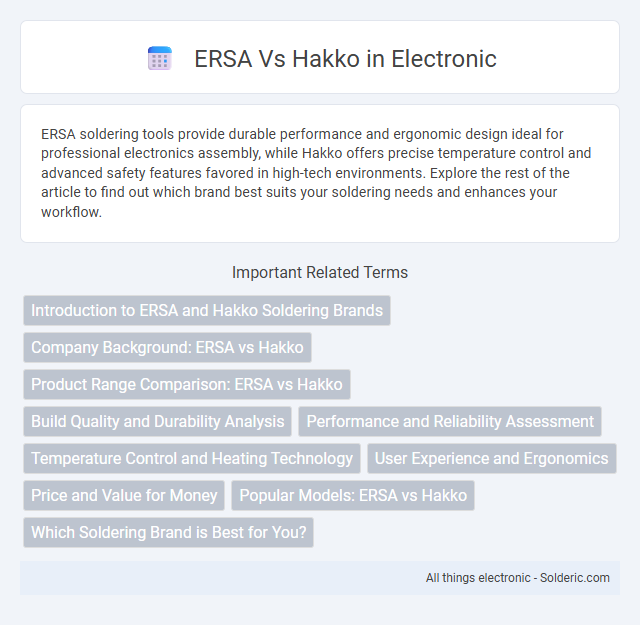 ERSA Vs Hakko in Electronic

ERSA soldering tools provide durable performance and ergonomic design ideal for professional electronics assembly, while Hakko offers precise temperature control and advanced safety features favored in high-tech environments. Explore the rest of the article to find out which brand best suits your soldering needs and enhances your workflow.

Important Related Terms

Introduction to ERSA and Hakko Soldering Brands

Company Background: ERSA vs Hakko

Product Range Comparison: ERSA vs Hakko

Build Quality and Durability Analysis

Performance and Reliability Assessment

Temperature Control and Heating Technology

User Experience and Ergonomics

Price and Value for Money

Popular Models: ERSA vs Hakko

Which Soldering Brand is Best for You?

All things electronic - Solderic.com