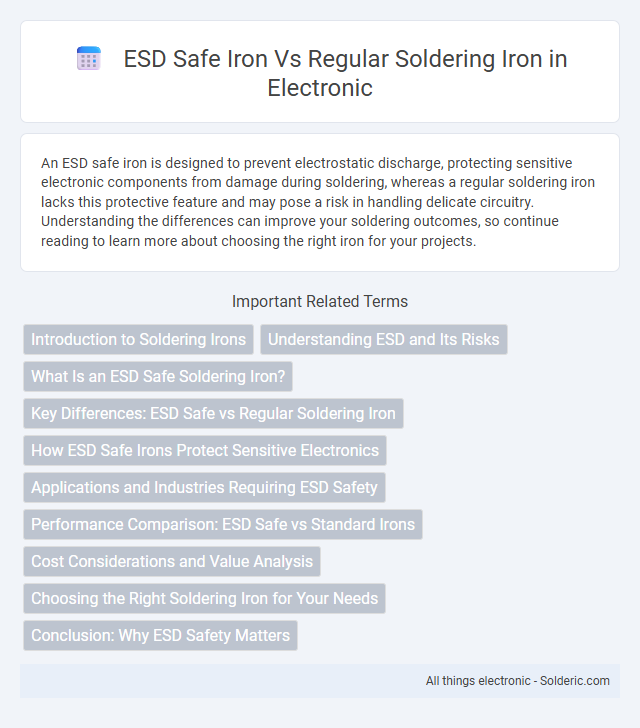 ESD Safe Iron Vs Regular Soldering Iron in Electronic

An ESD safe iron is designed to prevent electrostatic discharge, protecting sensitive electronic components from damage during soldering, whereas a regular soldering iron lacks this protective feature and may pose a risk in handling delicate circuitry. Understanding the differences can improve your soldering outcomes, so continue reading to learn more about choosing the right iron for your projects.

Important Related Terms

Introduction to Soldering Irons

Understanding ESD and Its Risks

What Is an ESD Safe Soldering Iron?

Key Differences: ESD Safe vs Regular Soldering Iron

How ESD Safe Irons Protect Sensitive Electronics

Applications and Industries Requiring ESD Safety

Performance Comparison: ESD Safe vs Standard Irons

Cost Considerations and Value Analysis

Choosing the Right Soldering Iron for Your Needs

Conclusion: Why ESD Safety Matters

All things electronic - Solderic.com