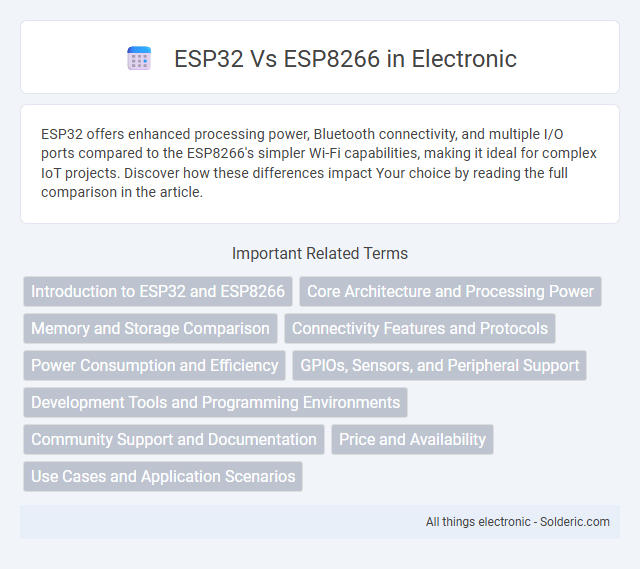 ESP32 Vs ESP8266 in Electronic

ESP32 offers enhanced processing power, Bluetooth connectivity, and multiple I/O ports compared to the ESP8266's simpler Wi-Fi capabilities, making it ideal for complex IoT projects. Discover how these differences impact Your choice by reading the full comparison in the article.

Important Related Terms

Introduction to ESP32 and ESP8266
Core Architecture and Processing Power
Memory and Storage Comparison
Connectivity Features and Protocols
Power Consumption and Efficiency
GPIOs, Sensors, and Peripheral Support
Development Tools and Programming Environments
Community Support and Documentation
Price and Availability
Use Cases and Application Scenarios

All things electronic - Solderic.com