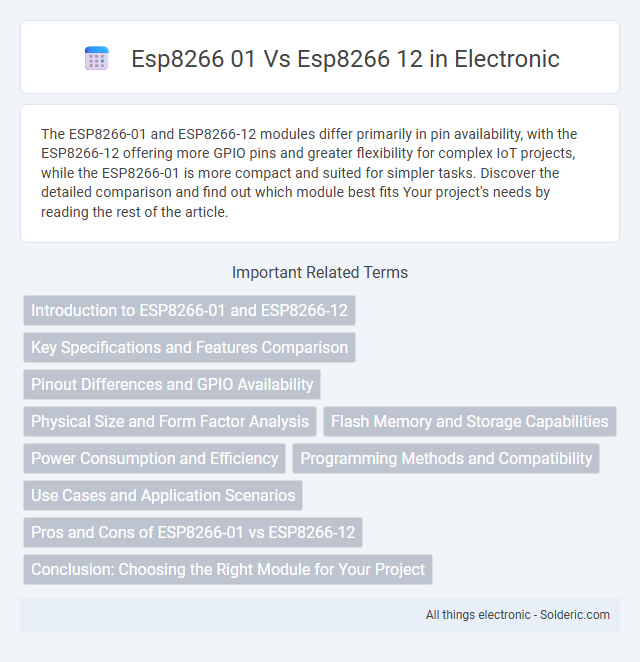 Esp8266 01 Vs Esp8266 12 in Electronic

The ESP8266-01 and ESP8266-12 modules differ primarily in pin availability, with the ESP8266-12 offering more GPIO pins and greater flexibility for complex IoT projects, while the ESP8266-01 is more compact and suited for simpler tasks. Discover the detailed comparison and find out which module best fits Your project's needs by reading the rest of the article.

Important Related Terms

Introduction to ESP8266-01 and ESP8266-12

Key Specifications and Features Comparison

Pinout Differences and GPIO Availability

Physical Size and Form Factor Analysis

Flash Memory and Storage Capabilities

Power Consumption and Efficiency

Programming Methods and Compatibility

Use Cases and Application Scenarios

Pros and Cons of ESP8266-01 vs ESP8266-12

Conclusion: Choosing the Right Module for Your Project

All things electronic - Solderic.com