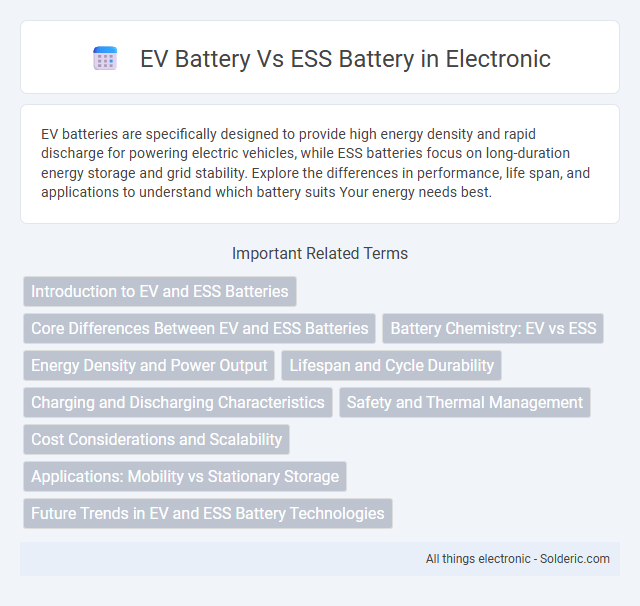 EV Battery Vs ESS Battery in Electronic

EV batteries are specifically designed to provide high energy density and rapid discharge for powering electric vehicles, while ESS batteries focus on long-duration energy storage and grid stability. Explore the differences in performance, life span, and applications to understand which battery suits Your energy needs best.

Important Related Terms

Introduction to EV and ESS Batteries

Core Differences Between EV and ESS Batteries

Battery Chemistry: EV vs ESS

Energy Density and Power Output

Lifespan and Cycle Durability

Charging and Discharging Characteristics

Safety and Thermal Management

Cost Considerations and Scalability

Applications: Mobility vs Stationary Storage

Future Trends in EV and ESS Battery Technologies

All things electronic - Solderic.com