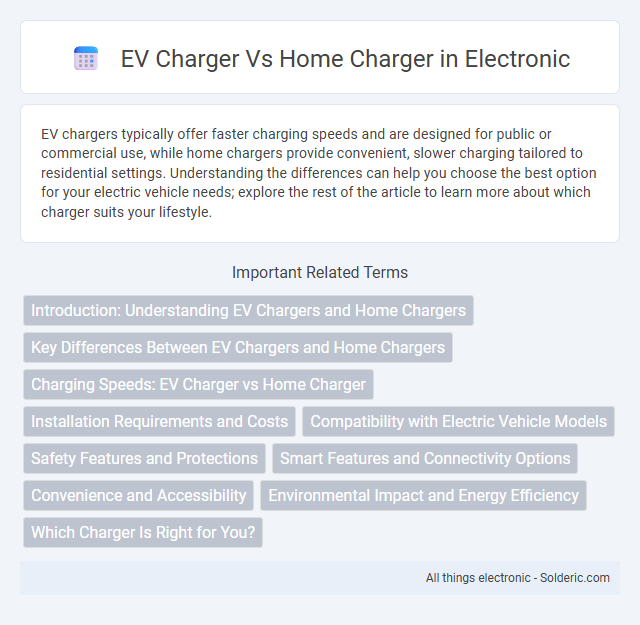 EV Charger Vs Home Charger in Electronic

EV chargers typically offer faster charging speeds and are designed for public or commercial use, while home chargers provide convenient, slower charging tailored to residential settings. Understanding the differences can help you choose the best option for your electric vehicle needs; explore the rest of the article to learn more about which charger suits your lifestyle.

Important Related Terms

Introduction: Understanding EV Chargers and Home Chargers

Key Differences Between EV Chargers and Home Chargers

Charging Speeds: EV Charger vs Home Charger

Installation Requirements and Costs

Compatibility with Electric Vehicle Models

Safety Features and Protections

Smart Features and Connectivity Options

Convenience and Accessibility

Environmental Impact and Energy Efficiency

Which Charger Is Right for You?

All things electronic - Solderic.com