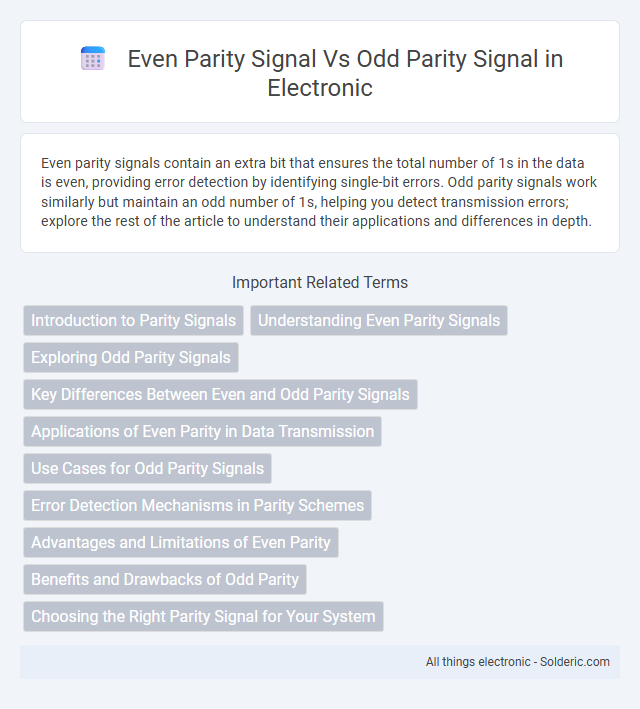 Even Parity Signal Vs Odd Parity Signal in Electronic

Even parity signals contain an extra bit that ensures the total number of 1s in the data is even, providing error detection by identifying single-bit errors. Odd parity signals work similarly but maintain an odd number of 1s, helping you detect transmission errors; explore the rest of the article to understand their applications and differences in depth.

Important Related Terms

Introduction to Parity Signals

Understanding Even Parity Signals

Exploring Odd Parity Signals

Key Differences Between Even and Odd Parity Signals

Applications of Even Parity in Data Transmission

Use Cases for Odd Parity Signals

Error Detection Mechanisms in Parity Schemes

Advantages and Limitations of Even Parity

Benefits and Drawbacks of Odd Parity

Choosing the Right Parity Signal for Your System

All things electronic - Solderic.com