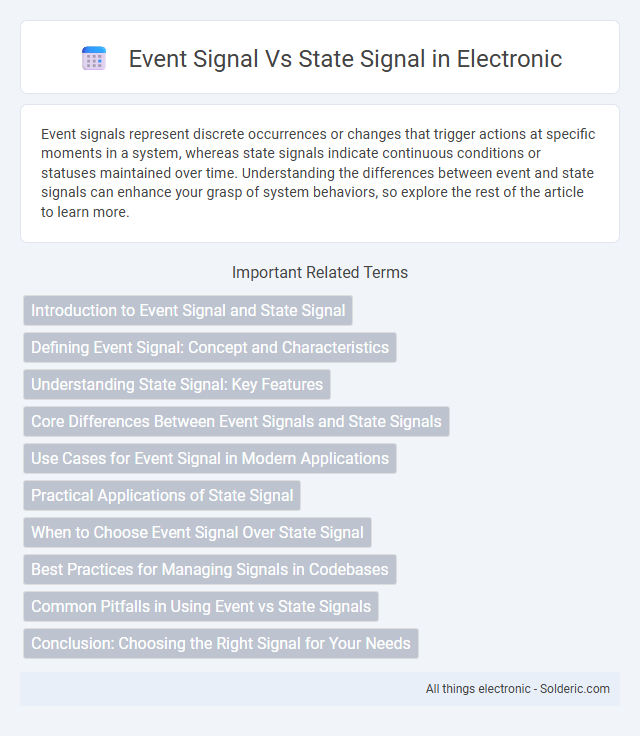 Event Signal Vs State Signal in Electronic

Event signals represent discrete occurrences or changes that trigger actions at specific moments in a system, whereas state signals indicate continuous conditions or statuses maintained over time. Understanding the differences between event and state signals can enhance your grasp of system behaviors, so explore the rest of the article to learn more.

Important Related Terms

Introduction to Event Signal and State Signal

Defining Event Signal: Concept and Characteristics

Understanding State Signal: Key Features

Core Differences Between Event Signals and State Signals

Use Cases for Event Signal in Modern Applications

Practical Applications of State Signal

When to Choose Event Signal Over State Signal

Best Practices for Managing Signals in Codebases

Common Pitfalls in Using Event vs State Signals

Conclusion: Choosing the Right Signal for Your Needs

All things electronic - Solderic.com