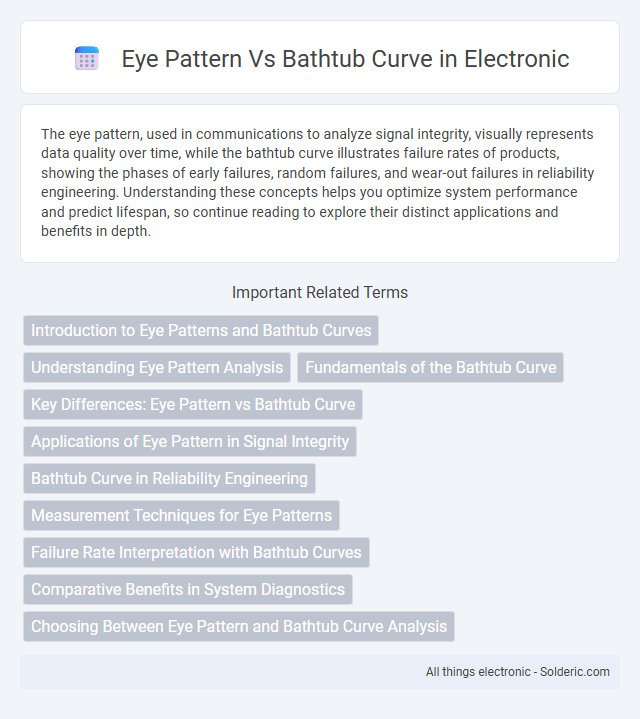 Eye Pattern Vs Bathtub Curve in Electronic

The eye pattern, used in communications to analyze signal integrity, visually represents data quality over time, while the bathtub curve illustrates failure rates of products, showing the phases of early failures, random failures, and wear-out failures in reliability engineering. Understanding these concepts helps you optimize system performance and predict lifespan, so continue reading to explore their distinct applications and benefits in depth.

Important Related Terms

Introduction to Eye Patterns and Bathtub Curves

Understanding Eye Pattern Analysis

Fundamentals of the Bathtub Curve

Key Differences: Eye Pattern vs Bathtub Curve

Applications of Eye Pattern in Signal Integrity

Bathtub Curve in Reliability Engineering

Measurement Techniques for Eye Patterns

Failure Rate Interpretation with Bathtub Curves

Comparative Benefits in System Diagnostics

Choosing Between Eye Pattern and Bathtub Curve Analysis

All things electronic - Solderic.com