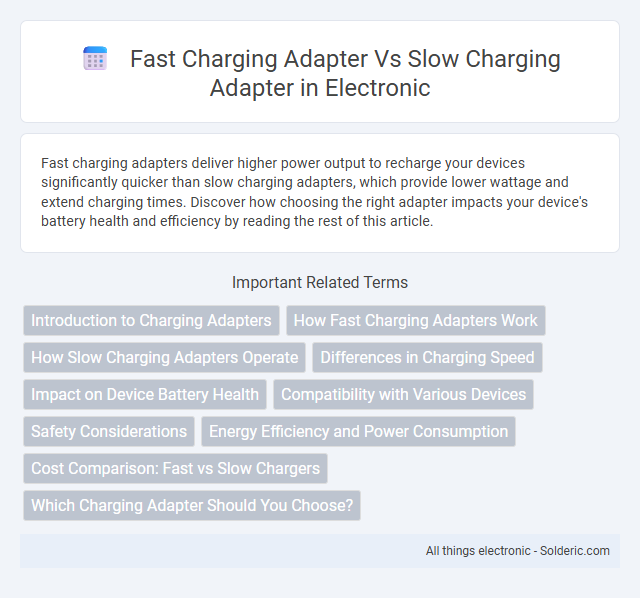 Fast Charging Adapter Vs Slow Charging Adapter in Electronic

Fast charging adapters deliver higher power output to recharge your devices significantly quicker than slow charging adapters, which provide lower wattage and extend charging times. Discover how choosing the right adapter impacts your device's battery health and efficiency by reading the rest of this article.

Important Related Terms

Introduction to Charging Adapters

How Fast Charging Adapters Work

How Slow Charging Adapters Operate

Differences in Charging Speed

Impact on Device Battery Health

Compatibility with Various Devices

Safety Considerations

Energy Efficiency and Power Consumption

Cost Comparison: Fast vs Slow Chargers

Which Charging Adapter Should You Choose?

All things electronic - Solderic.com