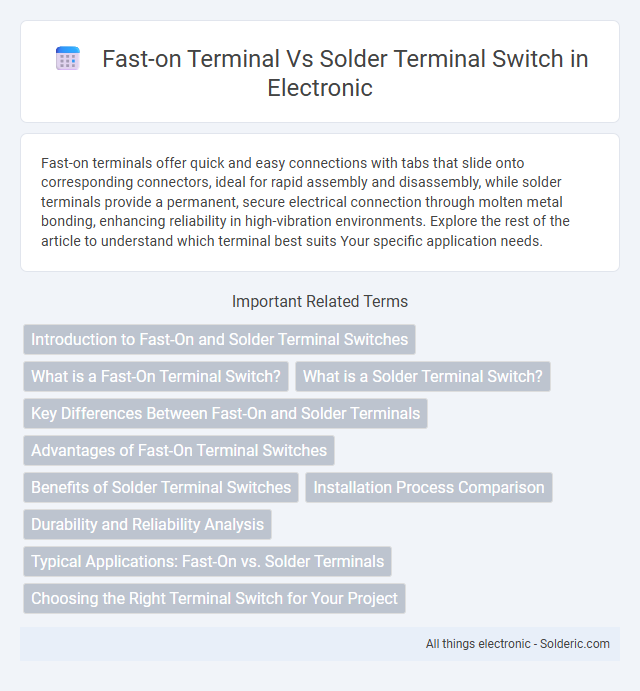 Fast-on Terminal Vs Solder Terminal Switch in Electronic

Fast-on terminals offer quick and easy connections with tabs that slide onto corresponding connectors, ideal for rapid assembly and disassembly, while solder terminals provide a permanent, secure electrical connection through molten metal bonding, enhancing reliability in high-vibration environments. Explore the rest of the article to understand which terminal best suits Your specific application needs.

Important Related Terms

Introduction to Fast-On and Solder Terminal Switches

What is a Fast-On Terminal Switch?

What is a Solder Terminal Switch?

Key Differences Between Fast-On and Solder Terminals

Advantages of Fast-On Terminal Switches

Benefits of Solder Terminal Switches

Installation Process Comparison

Durability and Reliability Analysis

Typical Applications: Fast-On vs. Solder Terminals

Choosing the Right Terminal Switch for Your Project

All things electronic - Solderic.com