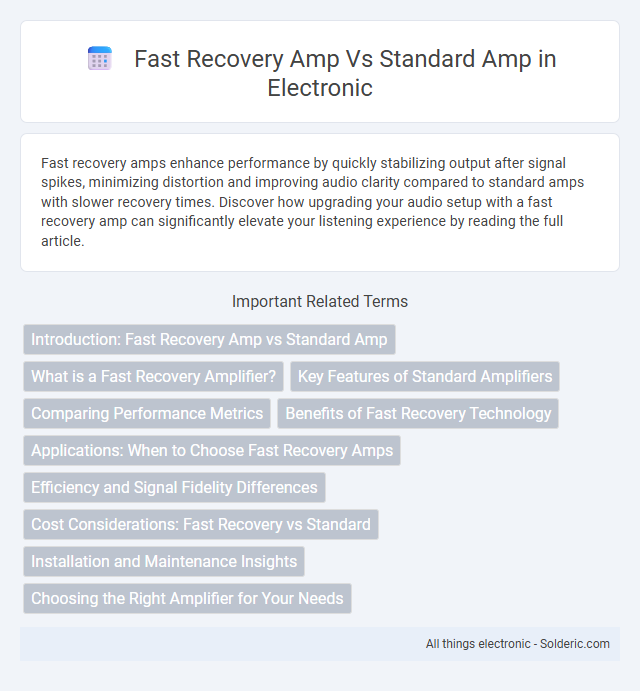 Fast Recovery Amp Vs Standard Amp in Electronic

Fast recovery amps enhance performance by quickly stabilizing output after signal spikes, minimizing distortion and improving audio clarity compared to standard amps with slower recovery times. Discover how upgrading your audio setup with a fast recovery amp can significantly elevate your listening experience by reading the full article.

Important Related Terms

Introduction: Fast Recovery Amp vs Standard Amp

What is a Fast Recovery Amplifier?

Key Features of Standard Amplifiers

Comparing Performance Metrics

Benefits of Fast Recovery Technology

Applications: When to Choose Fast Recovery Amps

Efficiency and Signal Fidelity Differences

Cost Considerations: Fast Recovery vs Standard

Installation and Maintenance Insights

Choosing the Right Amplifier for Your Needs

All things electronic - Solderic.com