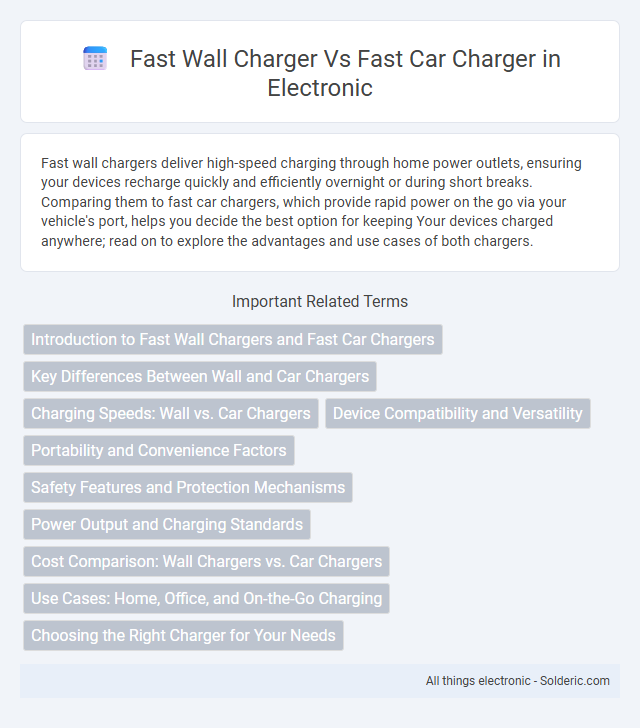 Fast Wall Charger Vs Fast Car Charger in Electronic

Fast wall chargers deliver high-speed charging through home power outlets, ensuring your devices recharge quickly and efficiently overnight or during short breaks. Comparing them to fast car chargers, which provide rapid power on the go via your vehicle's port, helps you decide the best option for keeping Your devices charged anywhere; read on to explore the advantages and use cases of both chargers.

Important Related Terms

Introduction to Fast Wall Chargers and Fast Car Chargers

Key Differences Between Wall and Car Chargers

Charging Speeds: Wall vs. Car Chargers

Device Compatibility and Versatility

Portability and Convenience Factors

Safety Features and Protection Mechanisms

Power Output and Charging Standards

Cost Comparison: Wall Chargers vs. Car Chargers

Use Cases: Home, Office, and On-the-Go Charging

Choosing the Right Charger for Your Needs

All things electronic - Solderic.com