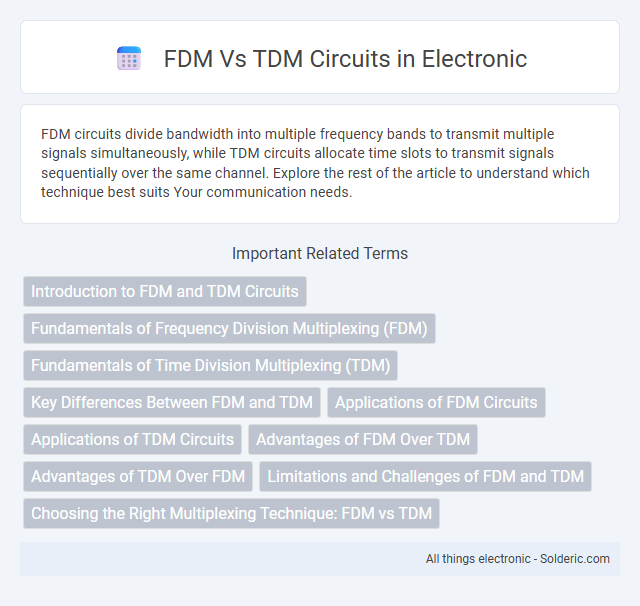 FDM Vs TDM Circuits in Electronic

FDM circuits divide bandwidth into multiple frequency bands to transmit multiple signals simultaneously, while TDM circuits allocate time slots to transmit signals sequentially over the same channel. Explore the rest of the article to understand which technique best suits Your communication needs.

Important Related Terms

Introduction to FDM and TDM Circuits

Fundamentals of Frequency Division Multiplexing (FDM)

Fundamentals of Time Division Multiplexing (TDM)

Key Differences Between FDM and TDM

Applications of FDM Circuits

Applications of TDM Circuits

Advantages of FDM Over TDM

Advantages of TDM Over FDM

Limitations and Challenges of FDM and TDM

Choosing the Right Multiplexing Technique: FDM vs TDM

All things electronic - Solderic.com