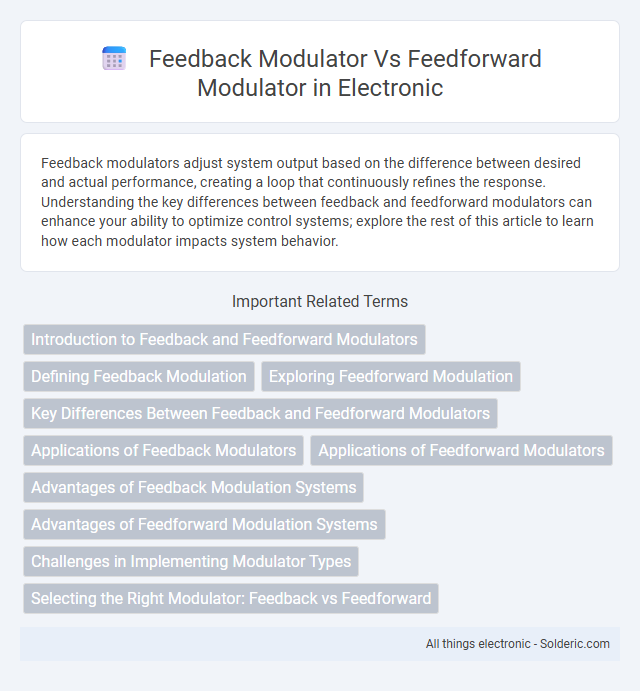 Feedback Modulator Vs Feedforward Modulator in Electronic

Feedback modulators adjust system output based on the difference between desired and actual performance, creating a loop that continuously refines the response. Understanding the key differences between feedback and feedforward modulators can enhance your ability to optimize control systems; explore the rest of this article to learn how each modulator impacts system behavior.

Important Related Terms

Introduction to Feedback and Feedforward Modulators

Defining Feedback Modulation

Exploring Feedforward Modulation

Key Differences Between Feedback and Feedforward Modulators

Applications of Feedback Modulators

Applications of Feedforward Modulators

Advantages of Feedback Modulation Systems

Advantages of Feedforward Modulation Systems

Challenges in Implementing Modulator Types

Selecting the Right Modulator: Feedback vs Feedforward

All things electronic - Solderic.com