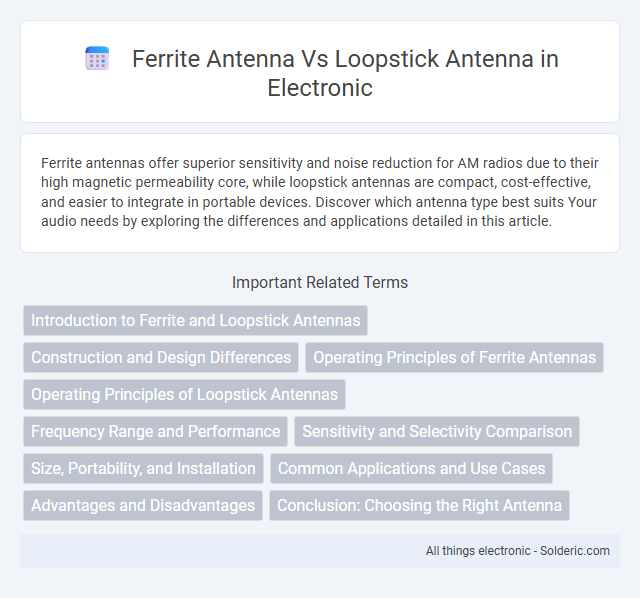 Ferrite Antenna Vs Loopstick Antenna in Electronic

Ferrite antennas offer superior sensitivity and noise reduction for AM radios due to their high magnetic permeability core, while loopstick antennas are compact, cost-effective, and easier to integrate in portable devices. Discover which antenna type best suits Your audio needs by exploring the differences and applications detailed in this article.

Important Related Terms

Introduction to Ferrite and Loopstick Antennas

Construction and Design Differences

Operating Principles of Ferrite Antennas

Operating Principles of Loopstick Antennas

Frequency Range and Performance

Sensitivity and Selectivity Comparison

Size, Portability, and Installation

Common Applications and Use Cases

Advantages and Disadvantages

Conclusion: Choosing the Right Antenna

All things electronic - Solderic.com