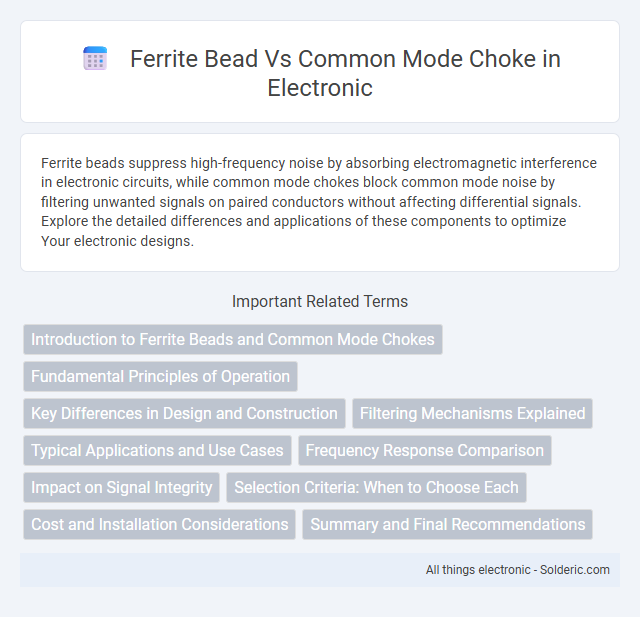 Ferrite Bead Vs Common Mode Choke in Electronic

Ferrite beads suppress high-frequency noise by absorbing electromagnetic interference in electronic circuits, while common mode chokes block common mode noise by filtering unwanted signals on paired conductors without affecting differential signals. Explore the detailed differences and applications of these components to optimize Your electronic designs.

Important Related Terms

Introduction to Ferrite Beads and Common Mode Chokes

Fundamental Principles of Operation

Key Differences in Design and Construction

Filtering Mechanisms Explained

Typical Applications and Use Cases

Frequency Response Comparison

Impact on Signal Integrity

Selection Criteria: When to Choose Each

Cost and Installation Considerations

Summary and Final Recommendations

All things electronic - Solderic.com