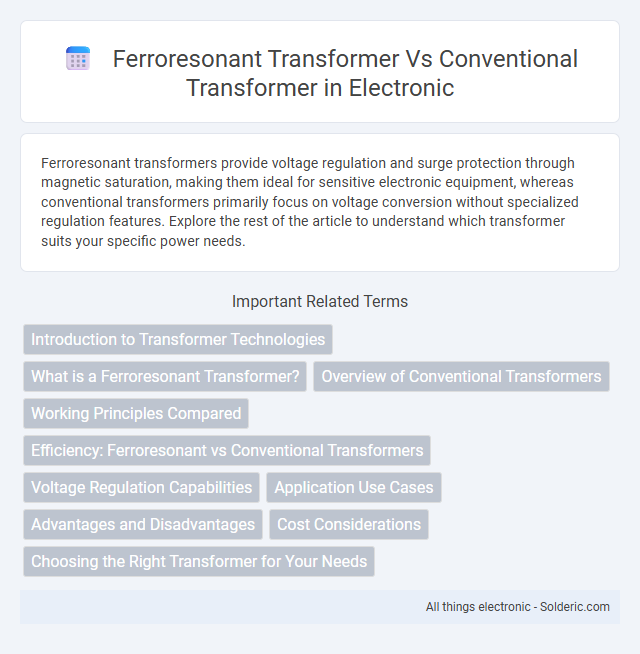 Ferroresonant Transformer Vs Conventional Transformer in Electronic

Ferroresonant transformers provide voltage regulation and surge protection through magnetic saturation, making them ideal for sensitive electronic equipment, whereas conventional transformers primarily focus on voltage conversion without specialized regulation features. Explore the rest of the article to understand which transformer suits your specific power needs.

Important Related Terms

Introduction to Transformer Technologies

What is a Ferroresonant Transformer?

Overview of Conventional Transformers

Working Principles Compared

Efficiency: Ferroresonant vs Conventional Transformers

Voltage Regulation Capabilities

Application Use Cases

Advantages and Disadvantages

Cost Considerations

Choosing the Right Transformer for Your Needs

All things electronic - Solderic.com