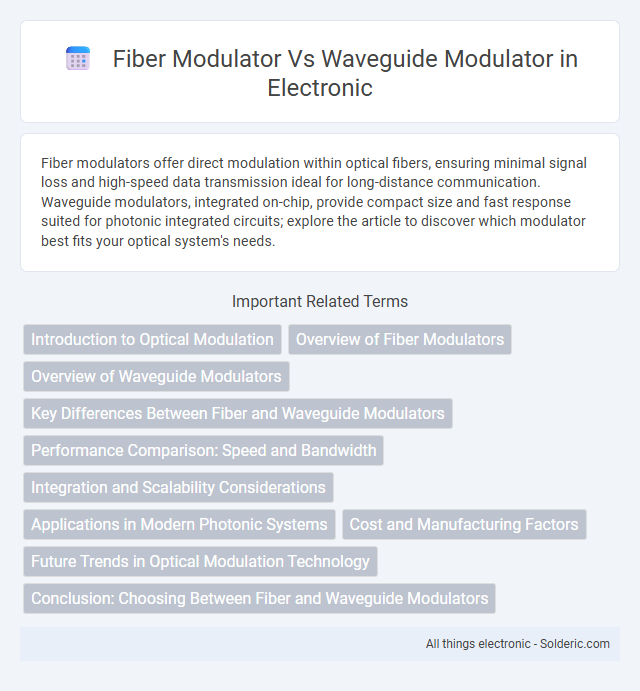 Fiber Modulator Vs Waveguide Modulator in Electronic

Fiber modulators offer direct modulation within optical fibers, ensuring minimal signal loss and high-speed data transmission ideal for long-distance communication. Waveguide modulators, integrated on-chip, provide compact size and fast response suited for photonic integrated circuits; explore the article to discover which modulator best fits your optical system's needs.

Important Related Terms

Introduction to Optical Modulation

Overview of Fiber Modulators

Overview of Waveguide Modulators

Key Differences Between Fiber and Waveguide Modulators

Performance Comparison: Speed and Bandwidth

Integration and Scalability Considerations

Applications in Modern Photonic Systems

Cost and Manufacturing Factors

Future Trends in Optical Modulation Technology

Conclusion: Choosing Between Fiber and Waveguide Modulators

All things electronic - Solderic.com