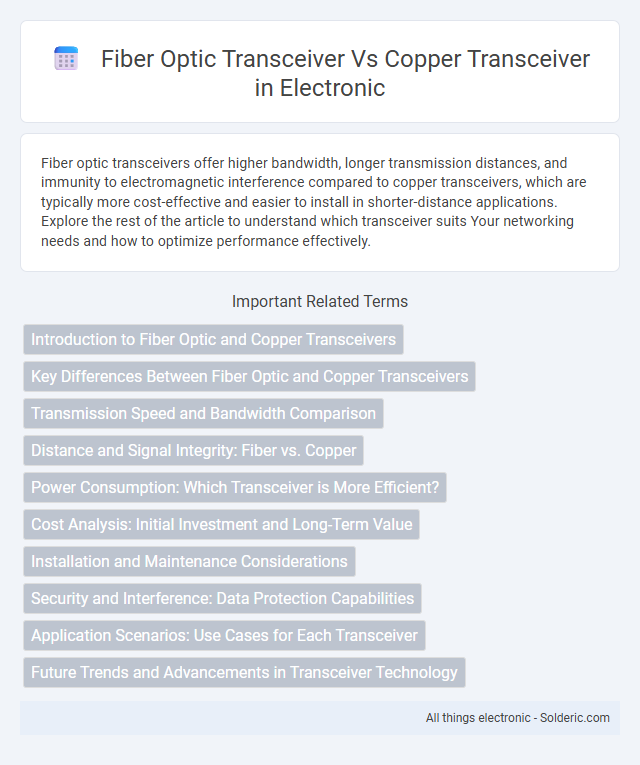 Fiber Optic Transceiver Vs Copper Transceiver in Electronic

Fiber optic transceivers offer higher bandwidth, longer transmission distances, and immunity to electromagnetic interference compared to copper transceivers, which are typically more cost-effective and easier to install in shorter-distance applications. Explore the rest of the article to understand which transceiver suits Your networking needs and how to optimize performance effectively.

Important Related Terms

Introduction to Fiber Optic and Copper Transceivers

Key Differences Between Fiber Optic and Copper Transceivers

Transmission Speed and Bandwidth Comparison

Distance and Signal Integrity: Fiber vs. Copper

Power Consumption: Which Transceiver is More Efficient?

Cost Analysis: Initial Investment and Long-Term Value

Installation and Maintenance Considerations

Security and Interference: Data Protection Capabilities

Application Scenarios: Use Cases for Each Transceiver

Future Trends and Advancements in Transceiver Technology

All things electronic - Solderic.com