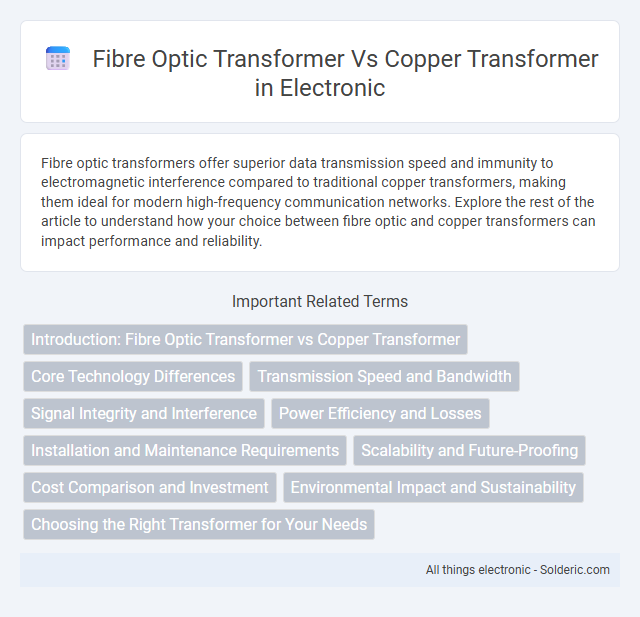 Fibre Optic Transformer Vs Copper Transformer in Electronic

Fibre optic transformers offer superior data transmission speed and immunity to electromagnetic interference compared to traditional copper transformers, making them ideal for modern high-frequency communication networks. Explore the rest of the article to understand how your choice between fibre optic and copper transformers can impact performance and reliability.

Important Related Terms

Introduction: Fibre Optic Transformer vs Copper Transformer

Core Technology Differences

Transmission Speed and Bandwidth

Signal Integrity and Interference

Power Efficiency and Losses

Installation and Maintenance Requirements

Scalability and Future-Proofing

Cost Comparison and Investment

Environmental Impact and Sustainability

Choosing the Right Transformer for Your Needs

All things electronic - Solderic.com