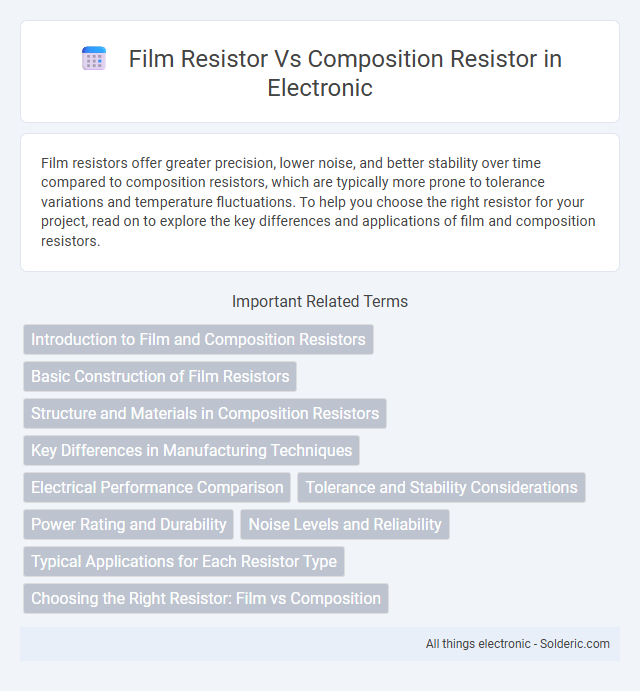 Film Resistor Vs Composition Resistor in Electronic

Film resistors offer greater precision, lower noise, and better stability over time compared to composition resistors, which are typically more prone to tolerance variations and temperature fluctuations. To help you choose the right resistor for your project, read on to explore the key differences and applications of film and composition resistors.

Important Related Terms

Introduction to Film and Composition Resistors

Basic Construction of Film Resistors

Structure and Materials in Composition Resistors

Key Differences in Manufacturing Techniques

Electrical Performance Comparison

Tolerance and Stability Considerations

Power Rating and Durability

Noise Levels and Reliability

Typical Applications for Each Resistor Type

Choosing the Right Resistor: Film vs Composition

All things electronic - Solderic.com