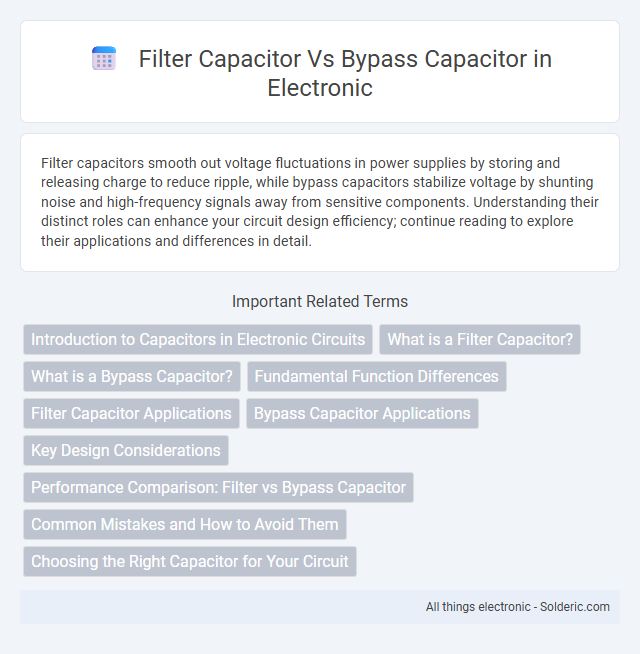 Filter Capacitor Vs Bypass Capacitor in Electronic

Filter capacitors smooth out voltage fluctuations in power supplies by storing and releasing charge to reduce ripple, while bypass capacitors stabilize voltage by shunting noise and high-frequency signals away from sensitive components. Understanding their distinct roles can enhance your circuit design efficiency; continue reading to explore their applications and differences in detail.

Important Related Terms

Introduction to Capacitors in Electronic Circuits

What is a Filter Capacitor?

What is a Bypass Capacitor?

Fundamental Function Differences

Filter Capacitor Applications

Bypass Capacitor Applications

Key Design Considerations

Performance Comparison: Filter vs Bypass Capacitor

Common Mistakes and How to Avoid Them

Choosing the Right Capacitor for Your Circuit

All things electronic - Solderic.com