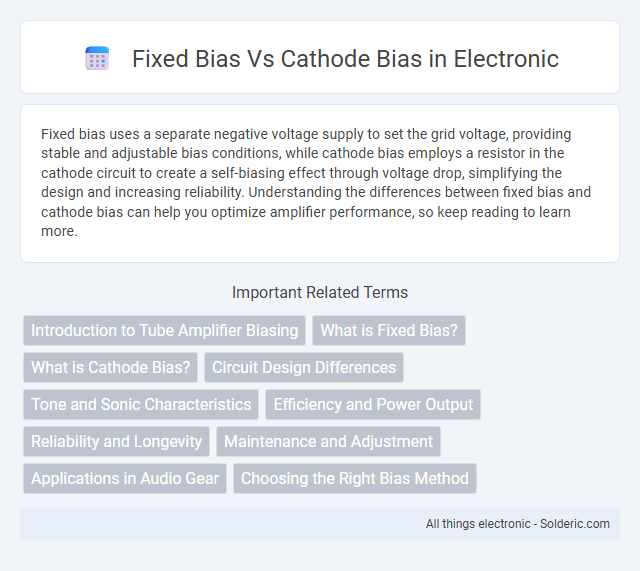 Fixed Bias Vs Cathode Bias in Electronic

Fixed bias uses a separate negative voltage supply to set the grid voltage, providing stable and adjustable bias conditions, while cathode bias employs a resistor in the cathode circuit to create a self-biasing effect through voltage drop, simplifying the design and increasing reliability. Understanding the differences between fixed bias and cathode bias can help you optimize amplifier performance, so keep reading to learn more.

Important Related Terms

Introduction to Tube Amplifier Biasing

What is Fixed Bias?

What is Cathode Bias?

Circuit Design Differences

Tone and Sonic Characteristics

Efficiency and Power Output

Reliability and Longevity

Maintenance and Adjustment

Applications in Audio Gear

Choosing the Right Bias Method

All things electronic - Solderic.com