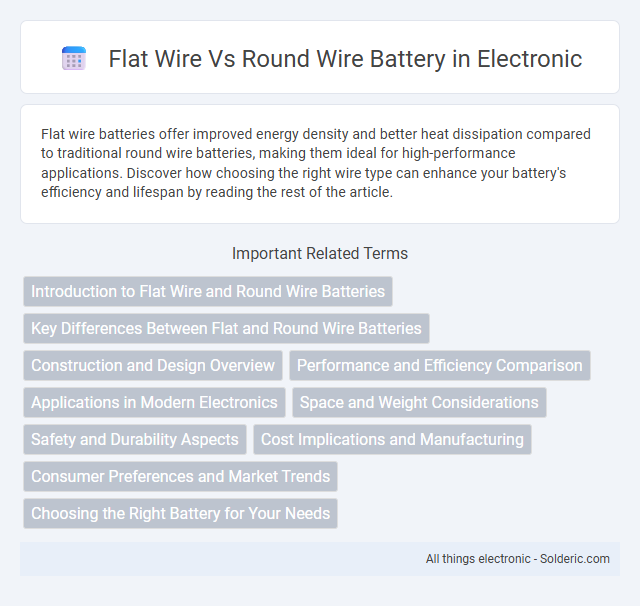 Flat Wire Vs Round Wire Battery in Electronic

Flat wire batteries offer improved energy density and better heat dissipation compared to traditional round wire batteries, making them ideal for high-performance applications. Discover how choosing the right wire type can enhance your battery's efficiency and lifespan by reading the rest of the article.

Important Related Terms

Introduction to Flat Wire and Round Wire Batteries

Key Differences Between Flat and Round Wire Batteries

Construction and Design Overview

Performance and Efficiency Comparison

Applications in Modern Electronics

Space and Weight Considerations

Safety and Durability Aspects

Cost Implications and Manufacturing

Consumer Preferences and Market Trends

Choosing the Right Battery for Your Needs

All things electronic - Solderic.com