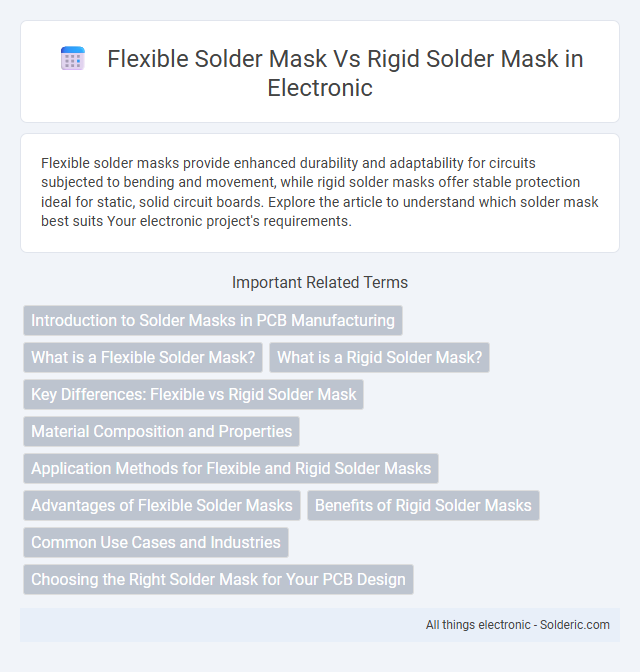 Flexible Solder Mask Vs Rigid Solder Mask in Electronic

Flexible solder masks provide enhanced durability and adaptability for circuits subjected to bending and movement, while rigid solder masks offer stable protection ideal for static, solid circuit boards. Explore the article to understand which solder mask best suits Your electronic project's requirements.

Important Related Terms

Introduction to Solder Masks in PCB Manufacturing

What is a Flexible Solder Mask?

What is a Rigid Solder Mask?

Key Differences: Flexible vs Rigid Solder Mask

Material Composition and Properties

Application Methods for Flexible and Rigid Solder Masks

Advantages of Flexible Solder Masks

Benefits of Rigid Solder Masks

Common Use Cases and Industries

Choosing the Right Solder Mask for Your PCB Design

All things electronic - Solderic.com