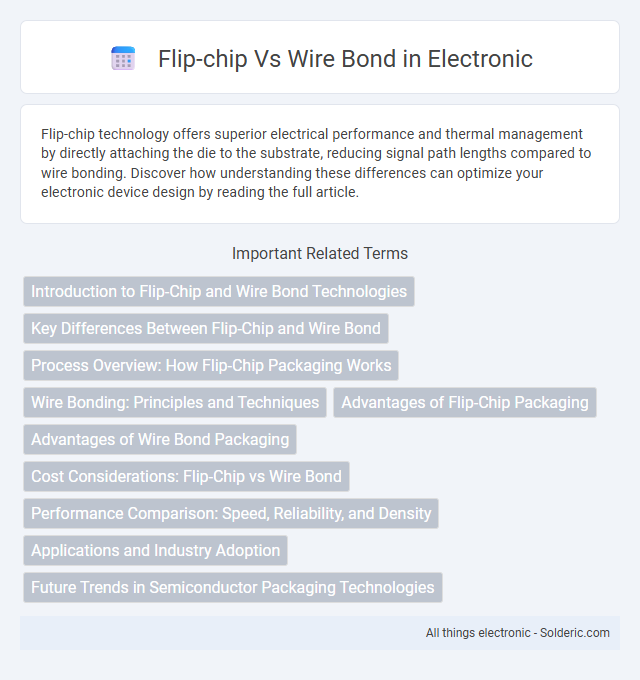 Flip-chip Vs Wire Bond in Electronic

Flip-chip technology offers superior electrical performance and thermal management by directly attaching the die to the substrate, reducing signal path lengths compared to wire bonding. Discover how understanding these differences can optimize your electronic device design by reading the full article.

Important Related Terms

Introduction to Flip-Chip and Wire Bond Technologies

Key Differences Between Flip-Chip and Wire Bond

Process Overview: How Flip-Chip Packaging Works

Wire Bonding: Principles and Techniques

Advantages of Flip-Chip Packaging

Advantages of Wire Bond Packaging

Cost Considerations: Flip-Chip vs Wire Bond

Performance Comparison: Speed, Reliability, and Density

Applications and Industry Adoption

Future Trends in Semiconductor Packaging Technologies

All things electronic - Solderic.com