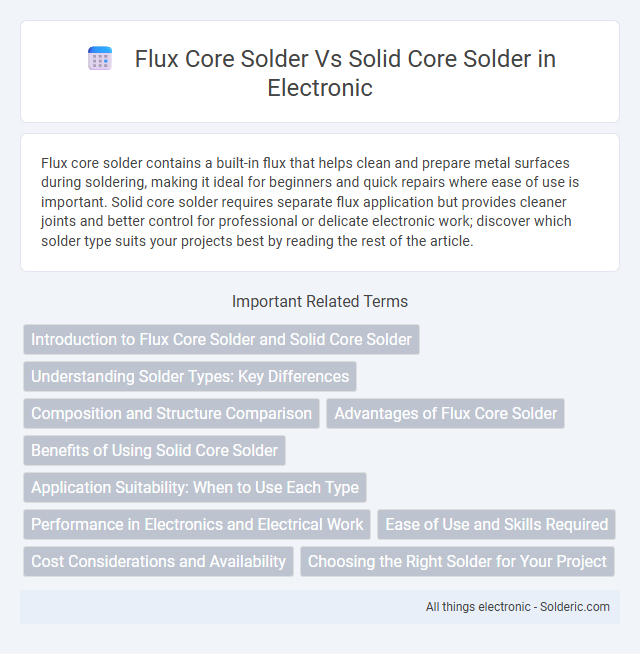 Flux Core Solder Vs Solid Core Solder in Electronic

Flux core solder contains a built-in flux that helps clean and prepare metal surfaces during soldering, making it ideal for beginners and quick repairs where ease of use is important. Solid core solder requires separate flux application but provides cleaner joints and better control for professional or delicate electronic work; discover which solder type suits your projects best by reading the rest of the article.

Important Related Terms

Introduction to Flux Core Solder and Solid Core Solder

Understanding Solder Types: Key Differences

Composition and Structure Comparison

Advantages of Flux Core Solder

Benefits of Using Solid Core Solder

Application Suitability: When to Use Each Type

Performance in Electronics and Electrical Work

Ease of Use and Skills Required

Cost Considerations and Availability

Choosing the Right Solder for Your Project

All things electronic - Solderic.com