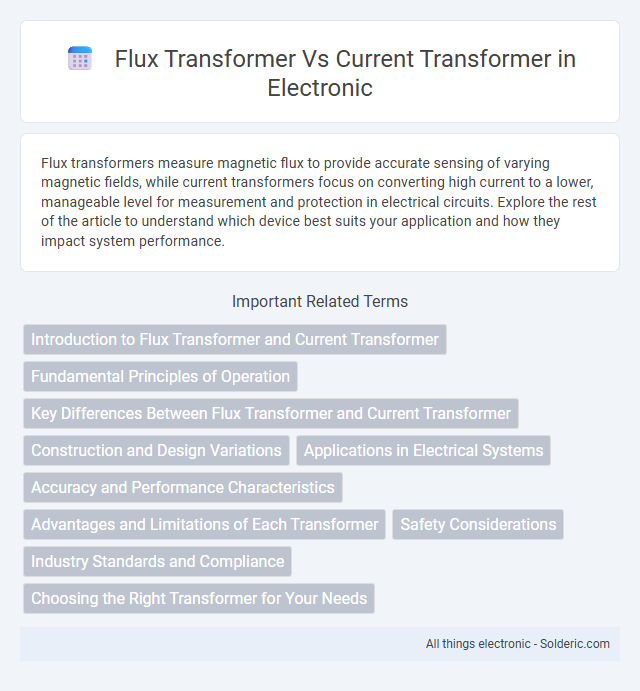 Flux Transformer Vs Current Transformer in Electronic

Flux transformers measure magnetic flux to provide accurate sensing of varying magnetic fields, while current transformers focus on converting high current to a lower, manageable level for measurement and protection in electrical circuits. Explore the rest of the article to understand which device best suits your application and how they impact system performance.

Important Related Terms

Introduction to Flux Transformer and Current Transformer

Fundamental Principles of Operation

Key Differences Between Flux Transformer and Current Transformer

Construction and Design Variations

Applications in Electrical Systems

Accuracy and Performance Characteristics

Advantages and Limitations of Each Transformer

Safety Considerations

Industry Standards and Compliance

Choosing the Right Transformer for Your Needs

All things electronic - Solderic.com