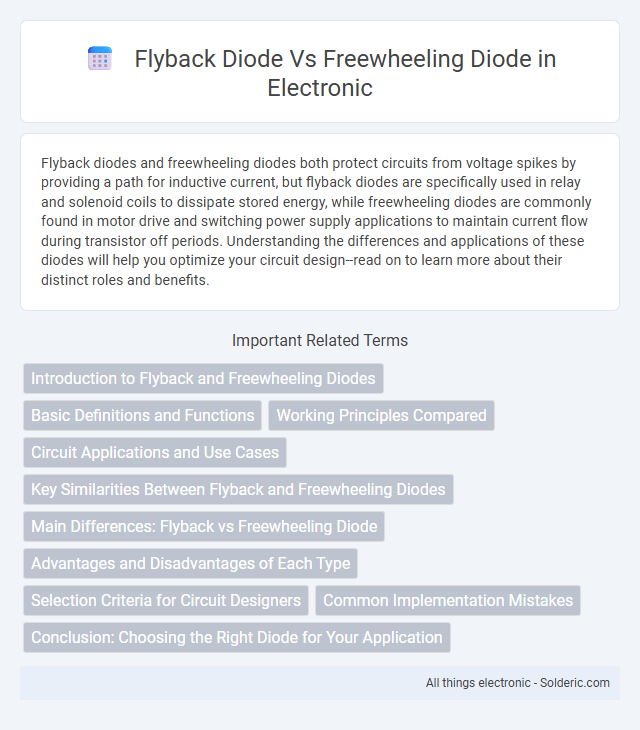 Flyback Diode Vs Freewheeling Diode in Electronic

Flyback diodes and freewheeling diodes both protect circuits from voltage spikes by providing a path for inductive current, but flyback diodes are specifically used in relay and solenoid coils to dissipate stored energy, while freewheeling diodes are commonly found in motor drive and switching power supply applications to maintain current flow during transistor off periods. Understanding the differences and applications of these diodes will help you optimize your circuit design--read on to learn more about their distinct roles and benefits.

Important Related Terms

Introduction to Flyback and Freewheeling Diodes

Basic Definitions and Functions

Working Principles Compared

Circuit Applications and Use Cases

Key Similarities Between Flyback and Freewheeling Diodes

Main Differences: Flyback vs Freewheeling Diode

Advantages and Disadvantages of Each Type

Selection Criteria for Circuit Designers

Common Implementation Mistakes

Conclusion: Choosing the Right Diode for Your Application

All things electronic - Solderic.com