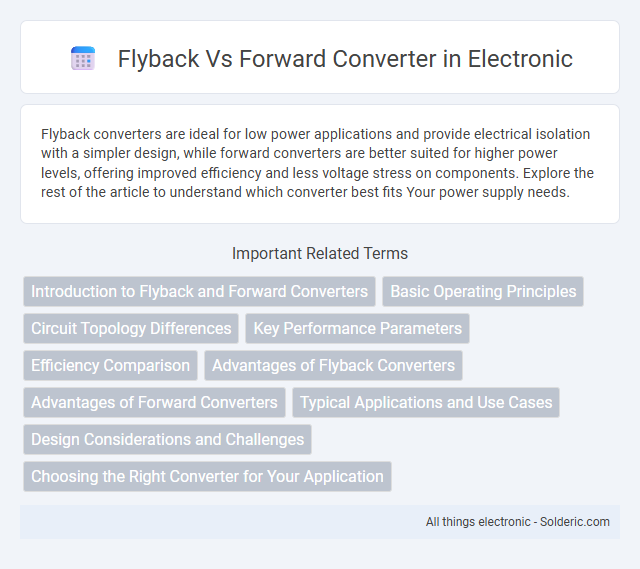 Flyback Vs Forward Converter in Electronic

Flyback converters are ideal for low power applications and provide electrical isolation with a simpler design, while forward converters are better suited for higher power levels, offering improved efficiency and less voltage stress on components. Explore the rest of the article to understand which converter best fits Your power supply needs.

Important Related Terms

Introduction to Flyback and Forward Converters

Basic Operating Principles

Circuit Topology Differences

Key Performance Parameters

Efficiency Comparison

Advantages of Flyback Converters

Advantages of Forward Converters

Typical Applications and Use Cases

Design Considerations and Challenges

Choosing the Right Converter for Your Application

All things electronic - Solderic.com