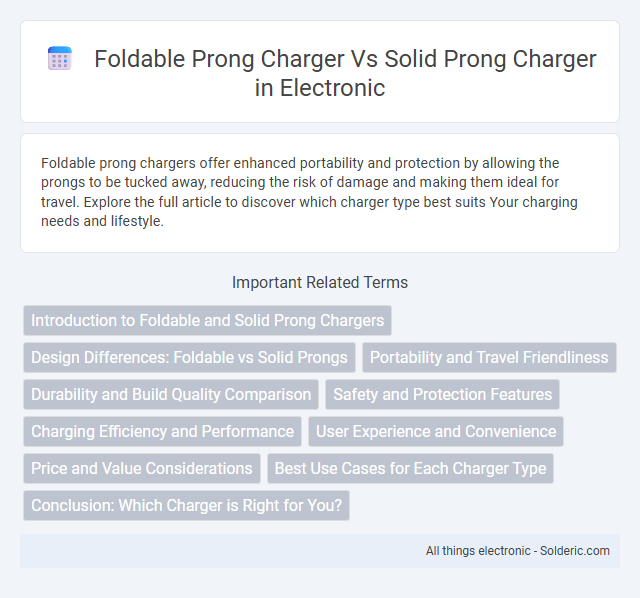 Foldable Prong Charger Vs Solid Prong Charger in Electronic

Foldable prong chargers offer enhanced portability and protection by allowing the prongs to be tucked away, reducing the risk of damage and making them ideal for travel. Explore the full article to discover which charger type best suits Your charging needs and lifestyle.

Important Related Terms

Introduction to Foldable and Solid Prong Chargers

Design Differences: Foldable vs Solid Prongs

Portability and Travel Friendliness

Durability and Build Quality Comparison

Safety and Protection Features

Charging Efficiency and Performance

User Experience and Convenience

Price and Value Considerations

Best Use Cases for Each Charger Type

Conclusion: Which Charger is Right for You?

All things electronic - Solderic.com