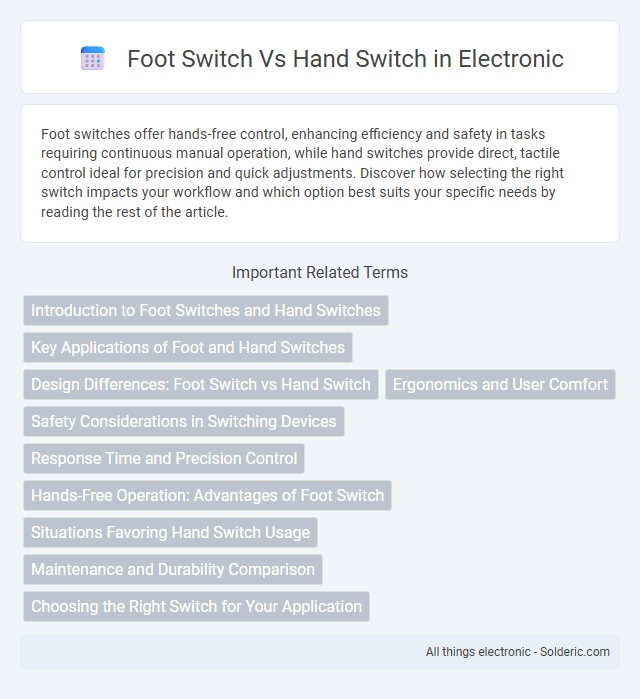 Foot Switch Vs Hand Switch in Electronic

Foot switches offer hands-free control, enhancing efficiency and safety in tasks requiring continuous manual operation, while hand switches provide direct, tactile control ideal for precision and quick adjustments. Discover how selecting the right switch impacts your workflow and which option best suits your specific needs by reading the rest of the article.

Important Related Terms

Introduction to Foot Switches and Hand Switches

Key Applications of Foot and Hand Switches

Design Differences: Foot Switch vs Hand Switch

Ergonomics and User Comfort

Safety Considerations in Switching Devices

Response Time and Precision Control

Hands-Free Operation: Advantages of Foot Switch

Situations Favoring Hand Switch Usage

Maintenance and Durability Comparison

Choosing the Right Switch for Your Application

All things electronic - Solderic.com