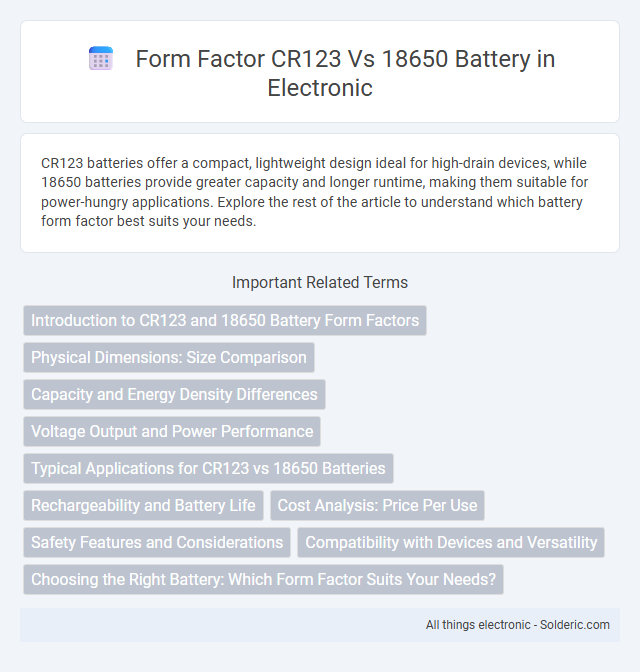 Form Factor CR123 Vs 18650 Battery in Electronic

CR123 batteries offer a compact, lightweight design ideal for high-drain devices, while 18650 batteries provide greater capacity and longer runtime, making them suitable for power-hungry applications. Explore the rest of the article to understand which battery form factor best suits your needs.

Important Related Terms

Introduction to CR123 and 18650 Battery Form Factors

Physical Dimensions: Size Comparison

Capacity and Energy Density Differences

Voltage Output and Power Performance

Typical Applications for CR123 vs 18650 Batteries

Rechargeability and Battery Life

Cost Analysis: Price Per Use

Safety Features and Considerations

Compatibility with Devices and Versatility

Choosing the Right Battery: Which Form Factor Suits Your Needs?

All things electronic - Solderic.com