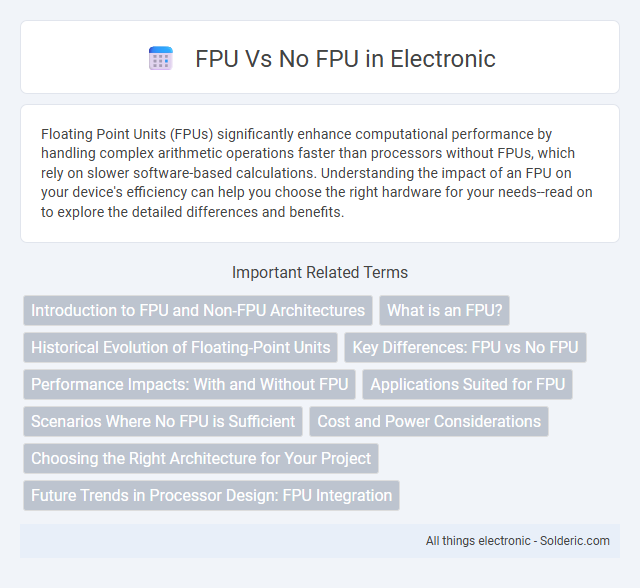 FPU Vs No FPU in Electronic

Floating Point Units (FPUs) significantly enhance computational performance by handling complex arithmetic operations faster than processors without FPUs, which rely on slower software-based calculations. Understanding the impact of an FPU on your device's efficiency can help you choose the right hardware for your needs--read on to explore the detailed differences and benefits.

Important Related Terms

Introduction to FPU and Non-FPU Architectures

What is an FPU?

Historical Evolution of Floating-Point Units

Key Differences: FPU vs No FPU

Performance Impacts: With and Without FPU

Applications Suited for FPU

Scenarios Where No FPU is Sufficient

Cost and Power Considerations

Choosing the Right Architecture for Your Project

Future Trends in Processor Design: FPU Integration

All things electronic - Solderic.com