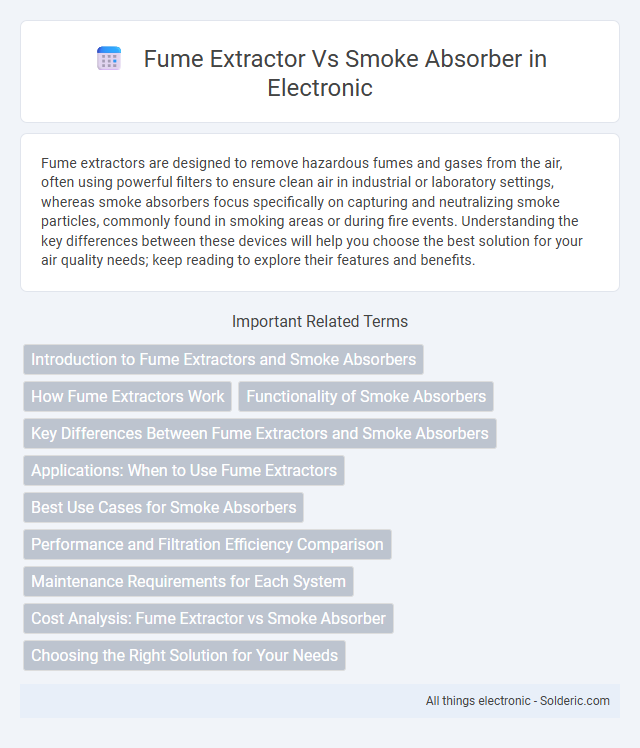 Fume Extractor Vs Smoke Absorber in Electronic

Fume extractors are designed to remove hazardous fumes and gases from the air, often using powerful filters to ensure clean air in industrial or laboratory settings, whereas smoke absorbers focus specifically on capturing and neutralizing smoke particles, commonly found in smoking areas or during fire events. Understanding the key differences between these devices will help you choose the best solution for your air quality needs; keep reading to explore their features and benefits.

Important Related Terms

Introduction to Fume Extractors and Smoke Absorbers

How Fume Extractors Work

Functionality of Smoke Absorbers

Key Differences Between Fume Extractors and Smoke Absorbers

Applications: When to Use Fume Extractors

Best Use Cases for Smoke Absorbers

Performance and Filtration Efficiency Comparison

Maintenance Requirements for Each System

Cost Analysis: Fume Extractor vs Smoke Absorber

Choosing the Right Solution for Your Needs

All things electronic - Solderic.com