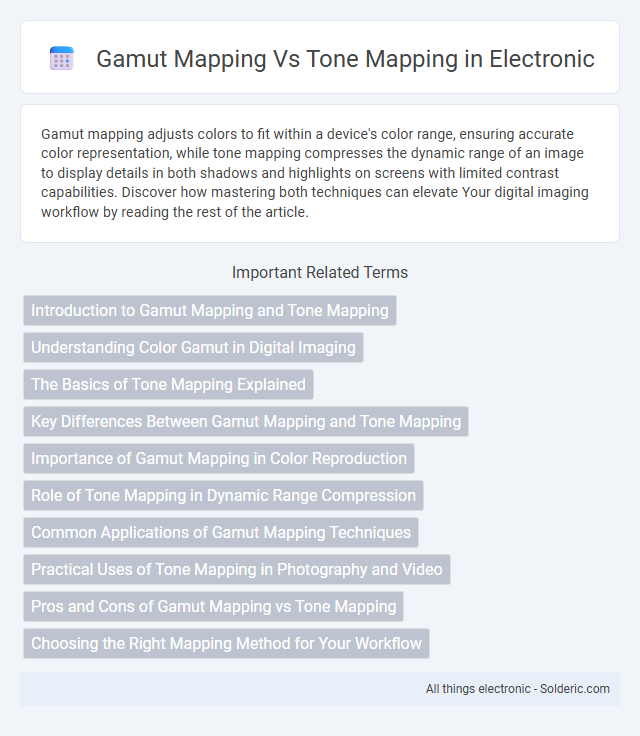 Gamut Mapping Vs Tone Mapping in Electronic

Gamut mapping adjusts colors to fit within a device's color range, ensuring accurate color representation, while tone mapping compresses the dynamic range of an image to display details in both shadows and highlights on screens with limited contrast capabilities. Discover how mastering both techniques can elevate Your digital imaging workflow by reading the rest of the article.

Important Related Terms

Introduction to Gamut Mapping and Tone Mapping

Understanding Color Gamut in Digital Imaging

The Basics of Tone Mapping Explained

Key Differences Between Gamut Mapping and Tone Mapping

Importance of Gamut Mapping in Color Reproduction

Role of Tone Mapping in Dynamic Range Compression

Common Applications of Gamut Mapping Techniques

Practical Uses of Tone Mapping in Photography and Video

Pros and Cons of Gamut Mapping vs Tone Mapping

Choosing the Right Mapping Method for Your Workflow

All things electronic - Solderic.com