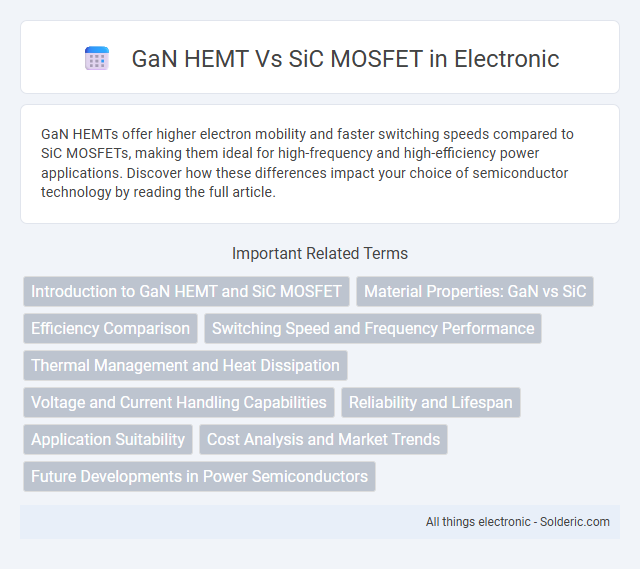 GaN HEMT Vs SiC MOSFET in Electronic

GaN HEMTs offer higher electron mobility and faster switching speeds compared to SiC MOSFETs, making them ideal for high-frequency and high-efficiency power applications. Discover how these differences impact your choice of semiconductor technology by reading the full article.

Important Related Terms

Introduction to GaN HEMT and SiC MOSFET

Material Properties: GaN vs SiC

Efficiency Comparison

Switching Speed and Frequency Performance

Thermal Management and Heat Dissipation

Voltage and Current Handling Capabilities

Reliability and Lifespan

Application Suitability

Cost Analysis and Market Trends

Future Developments in Power Semiconductors

All things electronic - Solderic.com