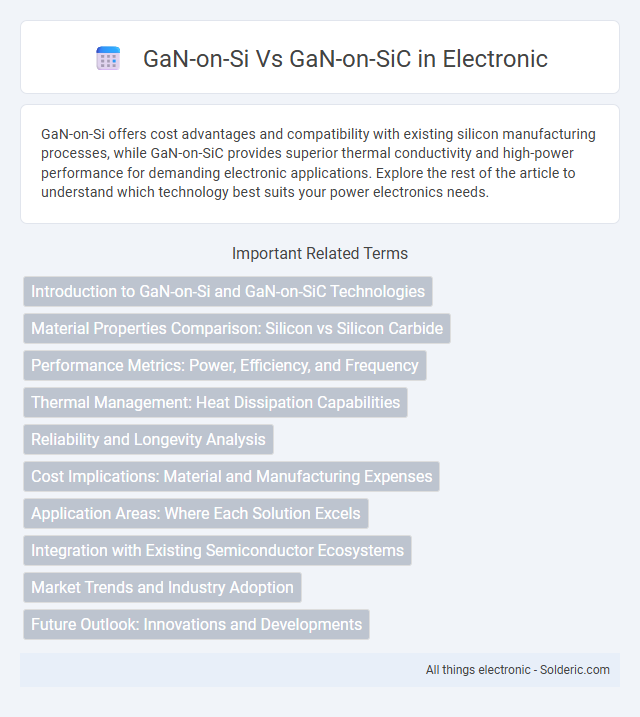 GaN-on-Si Vs GaN-on-SiC in Electronic

GaN-on-Si offers cost advantages and compatibility with existing silicon manufacturing processes, while GaN-on-SiC provides superior thermal conductivity and high-power performance for demanding electronic applications. Explore the rest of the article to understand which technology best suits your power electronics needs.

Important Related Terms

Introduction to GaN-on-Si and GaN-on-SiC Technologies

Material Properties Comparison: Silicon vs Silicon Carbide

Performance Metrics: Power, Efficiency, and Frequency

Thermal Management: Heat Dissipation Capabilities

Reliability and Longevity Analysis

Cost Implications: Material and Manufacturing Expenses

Application Areas: Where Each Solution Excels

Integration with Existing Semiconductor Ecosystems

Market Trends and Industry Adoption

Future Outlook: Innovations and Developments

All things electronic - Solderic.com