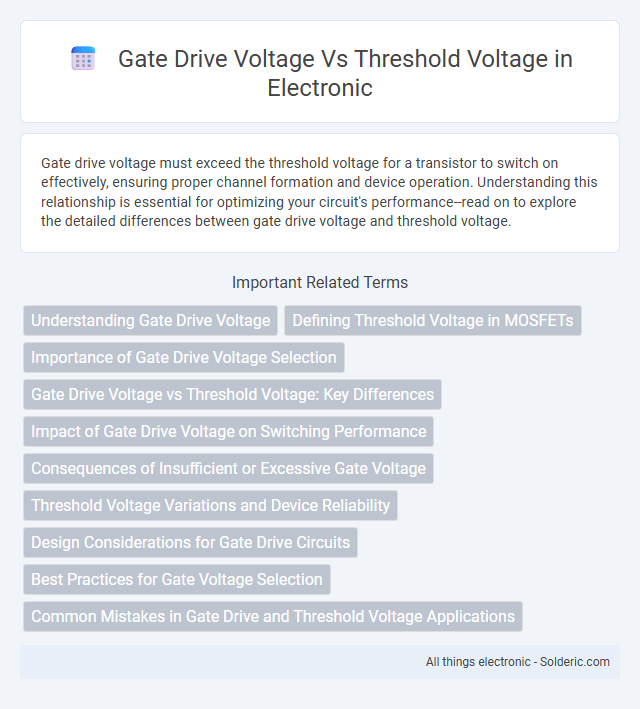 Gate Drive Voltage Vs Threshold Voltage in Electronic

Gate drive voltage must exceed the threshold voltage for a transistor to switch on effectively, ensuring proper channel formation and device operation. Understanding this relationship is essential for optimizing your circuit's performance--read on to explore the detailed differences between gate drive voltage and threshold voltage.

Important Related Terms

Understanding Gate Drive Voltage

Defining Threshold Voltage in MOSFETs

Importance of Gate Drive Voltage Selection

Gate Drive Voltage vs Threshold Voltage: Key Differences

Impact of Gate Drive Voltage on Switching Performance

Consequences of Insufficient or Excessive Gate Voltage

Threshold Voltage Variations and Device Reliability

Design Considerations for Gate Drive Circuits

Best Practices for Gate Voltage Selection

Common Mistakes in Gate Drive and Threshold Voltage Applications

All things electronic - Solderic.com