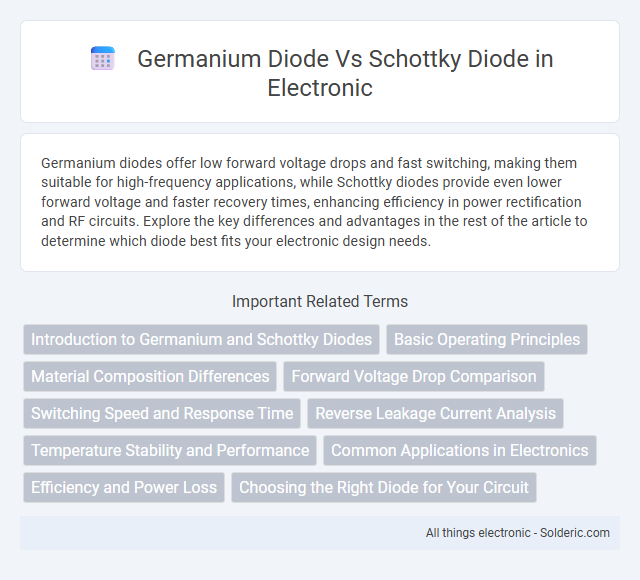 Germanium Diode Vs Schottky Diode in Electronic

Germanium diodes offer low forward voltage drops and fast switching, making them suitable for high-frequency applications, while Schottky diodes provide even lower forward voltage and faster recovery times, enhancing efficiency in power rectification and RF circuits. Explore the key differences and advantages in the rest of the article to determine which diode best fits your electronic design needs.

Important Related Terms

Introduction to Germanium and Schottky Diodes
Basic Operating Principles
Material Composition Differences
Forward Voltage Drop Comparison
Switching Speed and Response Time
Reverse Leakage Current Analysis
Temperature Stability and Performance
Common Applications in Electronics
Efficiency and Power Loss
Choosing the Right Diode for Your Circuit

All things electronic - Solderic.com