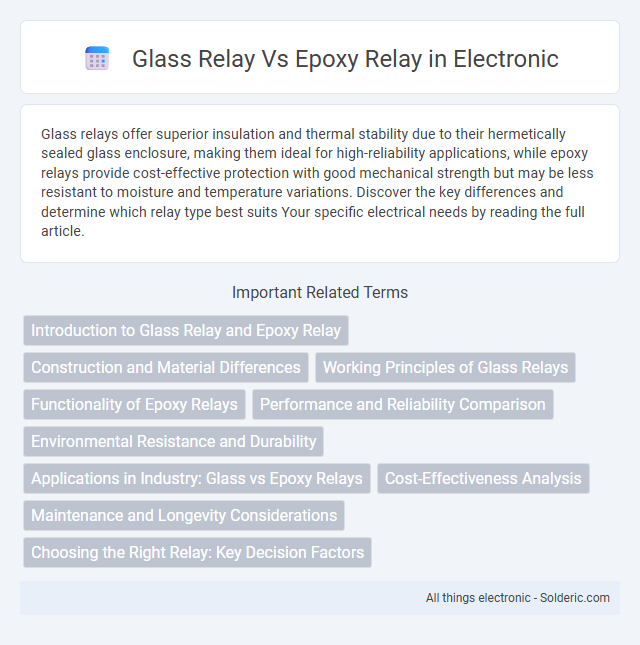 Glass Relay Vs Epoxy Relay in Electronic

Glass relays offer superior insulation and thermal stability due to their hermetically sealed glass enclosure, making them ideal for high-reliability applications, while epoxy relays provide cost-effective protection with good mechanical strength but may be less resistant to moisture and temperature variations. Discover the key differences and determine which relay type best suits Your specific electrical needs by reading the full article.

Important Related Terms

Introduction to Glass Relay and Epoxy Relay

Construction and Material Differences

Working Principles of Glass Relays

Functionality of Epoxy Relays

Performance and Reliability Comparison

Environmental Resistance and Durability

Applications in Industry: Glass vs Epoxy Relays

Cost-Effectiveness Analysis

Maintenance and Longevity Considerations

Choosing the Right Relay: Key Decision Factors

All things electronic - Solderic.com