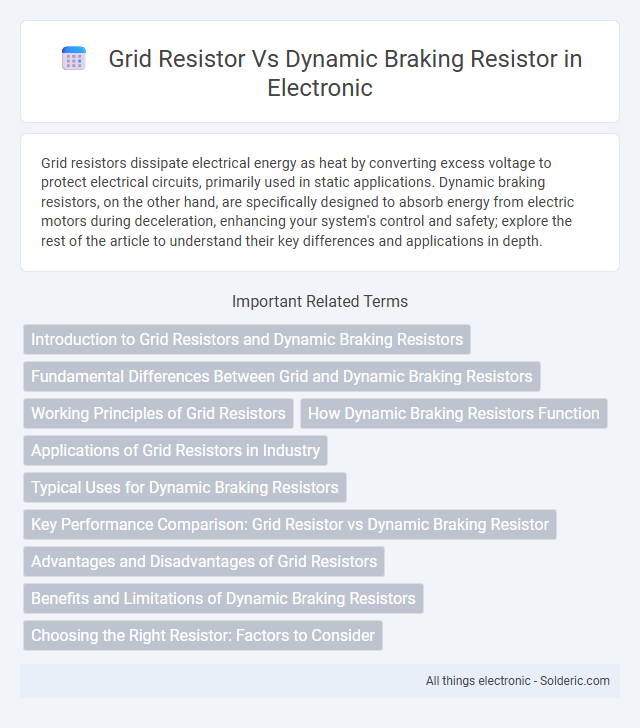 Grid Resistor Vs Dynamic Braking Resistor in Electronic

Grid resistors dissipate electrical energy as heat by converting excess voltage to protect electrical circuits, primarily used in static applications. Dynamic braking resistors, on the other hand, are specifically designed to absorb energy from electric motors during deceleration, enhancing your system's control and safety; explore the rest of the article to understand their key differences and applications in depth.

Important Related Terms

Introduction to Grid Resistors and Dynamic Braking Resistors

Fundamental Differences Between Grid and Dynamic Braking Resistors

Working Principles of Grid Resistors

How Dynamic Braking Resistors Function

Applications of Grid Resistors in Industry

Typical Uses for Dynamic Braking Resistors

Key Performance Comparison: Grid Resistor vs Dynamic Braking Resistor

Advantages and Disadvantages of Grid Resistors

Benefits and Limitations of Dynamic Braking Resistors

Choosing the Right Resistor: Factors to Consider

All things electronic - Solderic.com