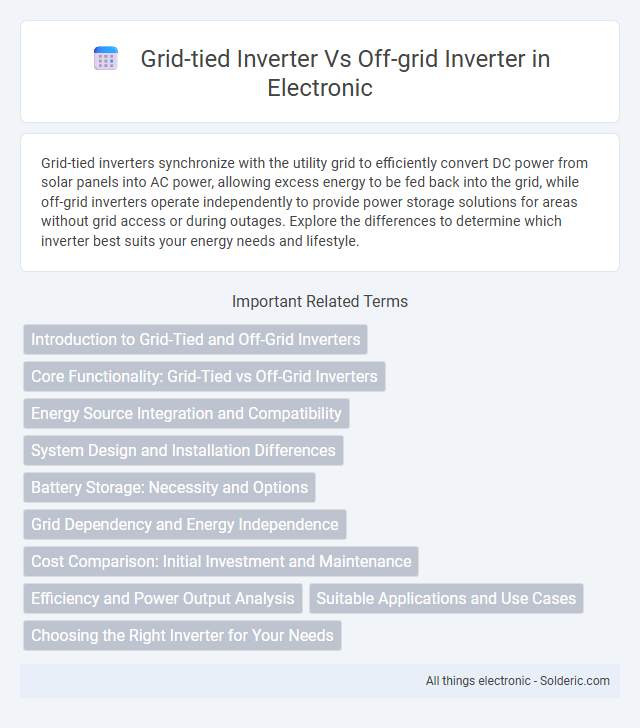 Grid-tied Inverter Vs Off-grid Inverter in Electronic

Grid-tied inverters synchronize with the utility grid to efficiently convert DC power from solar panels into AC power, allowing excess energy to be fed back into the grid, while off-grid inverters operate independently to provide power storage solutions for areas without grid access or during outages. Explore the differences to determine which inverter best suits your energy needs and lifestyle.

Important Related Terms

Introduction to Grid-Tied and Off-Grid Inverters

Core Functionality: Grid-Tied vs Off-Grid Inverters

Energy Source Integration and Compatibility

System Design and Installation Differences

Battery Storage: Necessity and Options

Grid Dependency and Energy Independence

Cost Comparison: Initial Investment and Maintenance

Efficiency and Power Output Analysis

Suitable Applications and Use Cases

Choosing the Right Inverter for Your Needs

All things electronic - Solderic.com