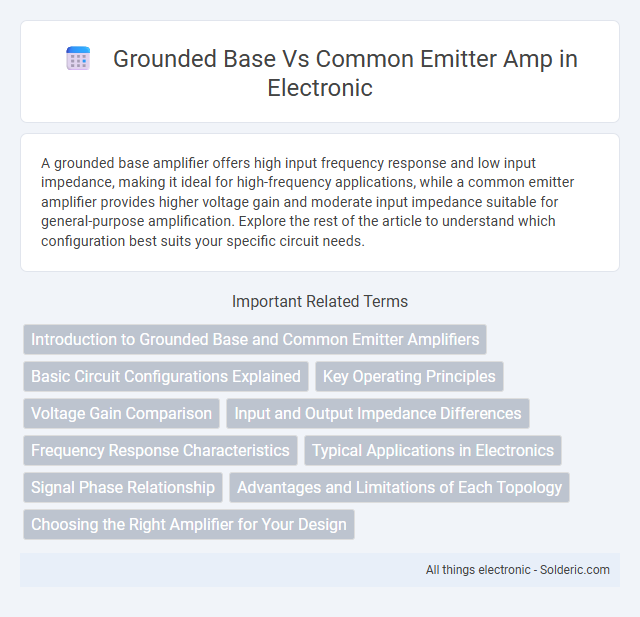 Grounded Base Vs Common Emitter Amp in Electronic

A grounded base amplifier offers high input frequency response and low input impedance, making it ideal for high-frequency applications, while a common emitter amplifier provides higher voltage gain and moderate input impedance suitable for general-purpose amplification. Explore the rest of the article to understand which configuration best suits your specific circuit needs.

Important Related Terms

Introduction to Grounded Base and Common Emitter Amplifiers

Basic Circuit Configurations Explained

Key Operating Principles

Voltage Gain Comparison

Input and Output Impedance Differences

Frequency Response Characteristics

Typical Applications in Electronics

Signal Phase Relationship

Advantages and Limitations of Each Topology

Choosing the Right Amplifier for Your Design

All things electronic - Solderic.com