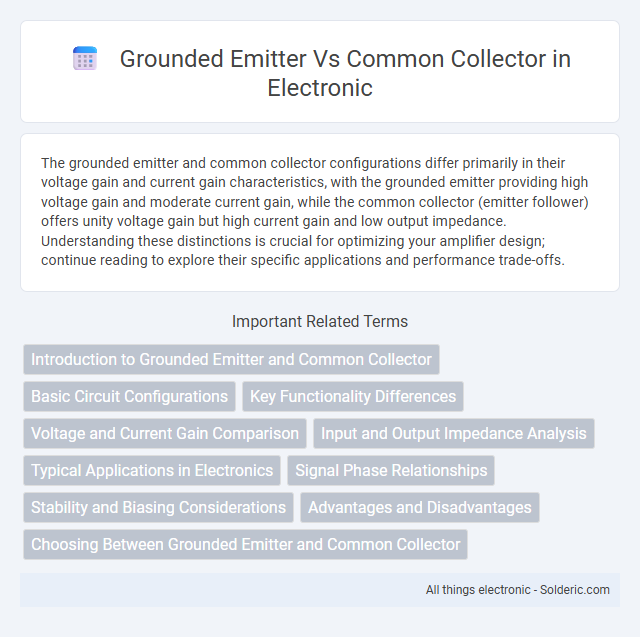 Grounded Emitter Vs Common Collector in Electronic

The grounded emitter and common collector configurations differ primarily in their voltage gain and current gain characteristics, with the grounded emitter providing high voltage gain and moderate current gain, while the common collector (emitter follower) offers unity voltage gain but high current gain and low output impedance. Understanding these distinctions is crucial for optimizing your amplifier design; continue reading to explore their specific applications and performance trade-offs.

Important Related Terms

Introduction to Grounded Emitter and Common Collector

Basic Circuit Configurations

Key Functionality Differences

Voltage and Current Gain Comparison

Input and Output Impedance Analysis

Typical Applications in Electronics

Signal Phase Relationships

Stability and Biasing Considerations

Advantages and Disadvantages

Choosing Between Grounded Emitter and Common Collector

All things electronic - Solderic.com