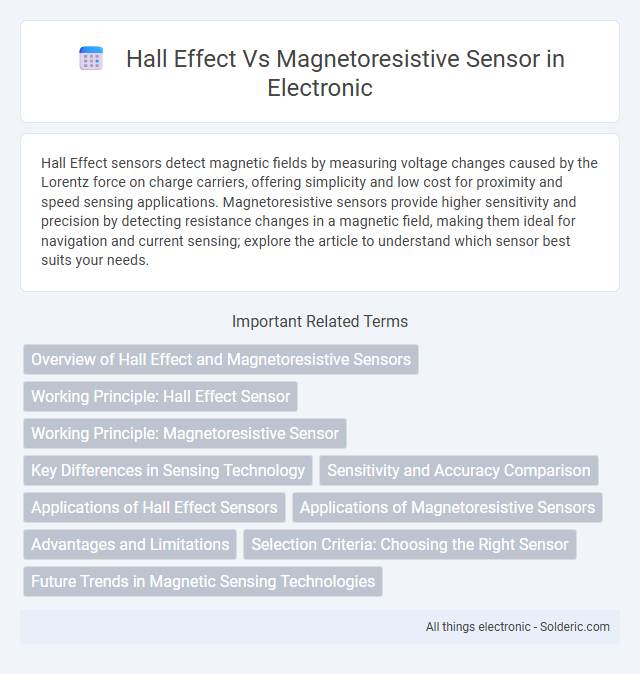 Hall Effect Vs Magnetoresistive Sensor in Electronic

Hall Effect sensors detect magnetic fields by measuring voltage changes caused by the Lorentz force on charge carriers, offering simplicity and low cost for proximity and speed sensing applications. Magnetoresistive sensors provide higher sensitivity and precision by detecting resistance changes in a magnetic field, making them ideal for navigation and current sensing; explore the article to understand which sensor best suits your needs.

Important Related Terms

Overview of Hall Effect and Magnetoresistive Sensors

Working Principle: Hall Effect Sensor

Working Principle: Magnetoresistive Sensor

Key Differences in Sensing Technology

Sensitivity and Accuracy Comparison

Applications of Hall Effect Sensors

Applications of Magnetoresistive Sensors

Advantages and Limitations

Selection Criteria: Choosing the Right Sensor

Future Trends in Magnetic Sensing Technologies

All things electronic - Solderic.com