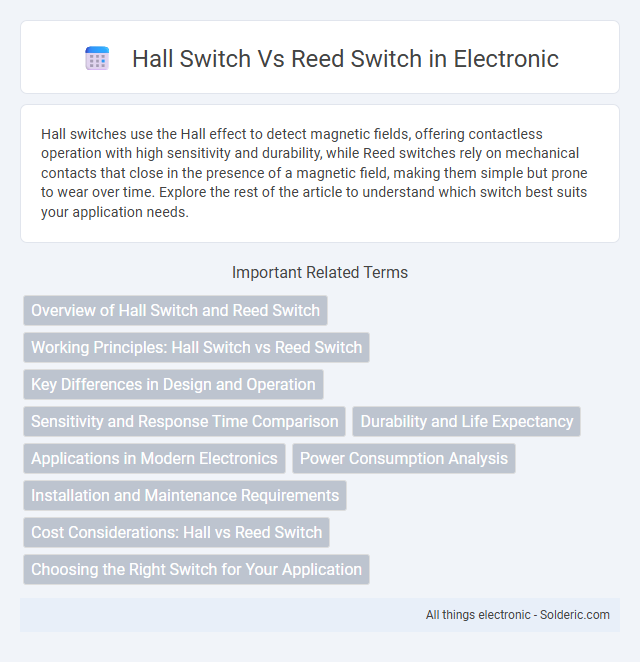 Hall Switch Vs Reed Switch in Electronic

Hall switches use the Hall effect to detect magnetic fields, offering contactless operation with high sensitivity and durability, while Reed switches rely on mechanical contacts that close in the presence of a magnetic field, making them simple but prone to wear over time. Explore the rest of the article to understand which switch best suits your application needs.

Important Related Terms

Overview of Hall Switch and Reed Switch

Working Principles: Hall Switch vs Reed Switch

Key Differences in Design and Operation

Sensitivity and Response Time Comparison

Durability and Life Expectancy

Applications in Modern Electronics

Power Consumption Analysis

Installation and Maintenance Requirements

Cost Considerations: Hall vs Reed Switch

Choosing the Right Switch for Your Application

All things electronic - Solderic.com