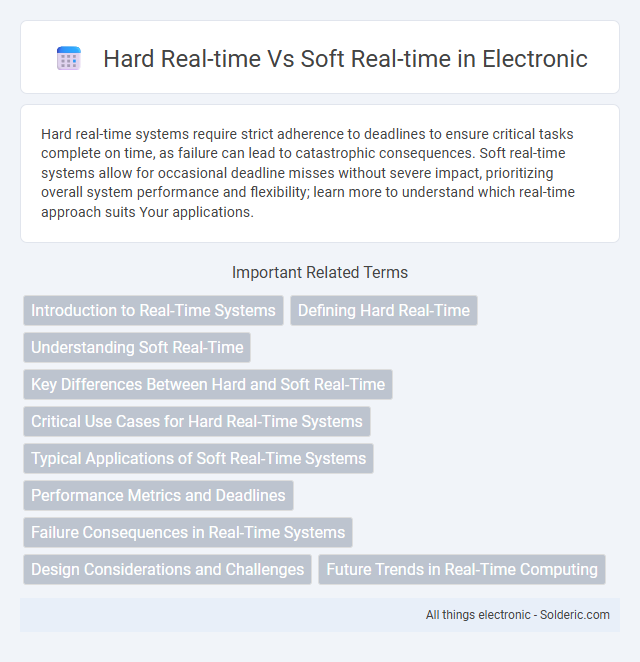 Hard Real-time Vs Soft Real-time in Electronic

Hard real-time systems require strict adherence to deadlines to ensure critical tasks complete on time, as failure can lead to catastrophic consequences. Soft real-time systems allow for occasional deadline misses without severe impact, prioritizing overall system performance and flexibility; learn more to understand which real-time approach suits Your applications.

Important Related Terms

Introduction to Real-Time Systems

Defining Hard Real-Time

Understanding Soft Real-Time

Key Differences Between Hard and Soft Real-Time

Critical Use Cases for Hard Real-Time Systems

Typical Applications of Soft Real-Time Systems

Performance Metrics and Deadlines

Failure Consequences in Real-Time Systems

Design Considerations and Challenges

Future Trends in Real-Time Computing

All things electronic - Solderic.com